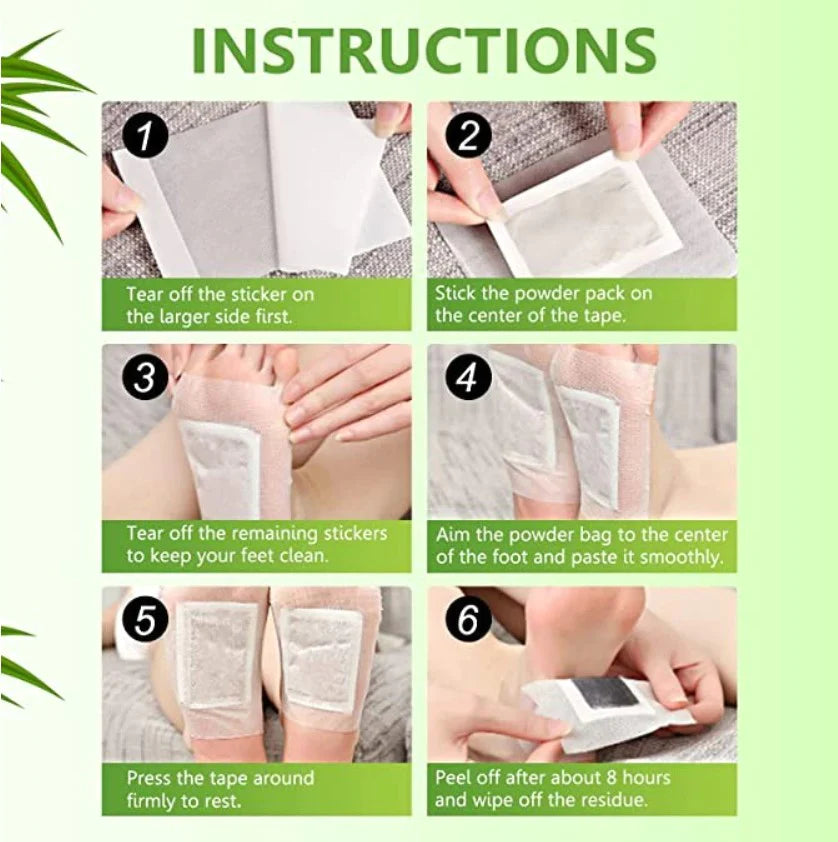 INSTRUCTIONS

1

Tear off the sticker on the larger side first.

2

Stick the powder pack on the center of the tape.

3

Tear off the remaining stickers to keep your feet clean.

4

Aim the powder bag to the center of the foot and paste it smoothly.

5

Press the tape around firmly to rest.

6

Peel off after about 8 hours and wipe off the residue.